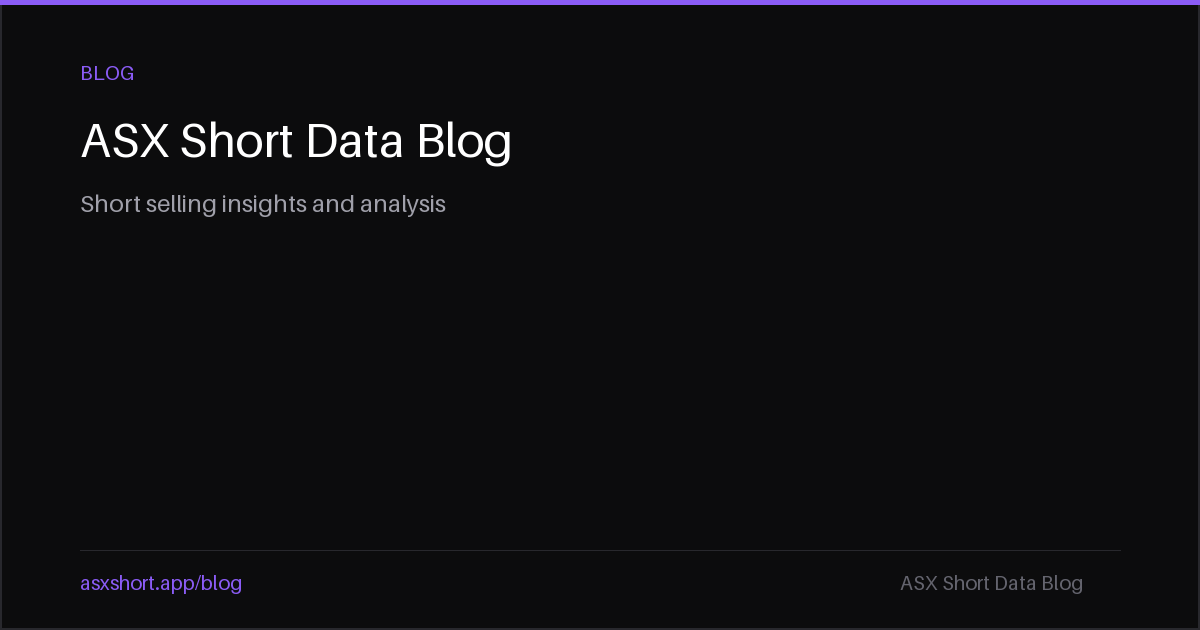 BLOG

ASX Short Data Blog

Short selling insights and analysis

asxshort.app/blog

ASX Short Data Blog